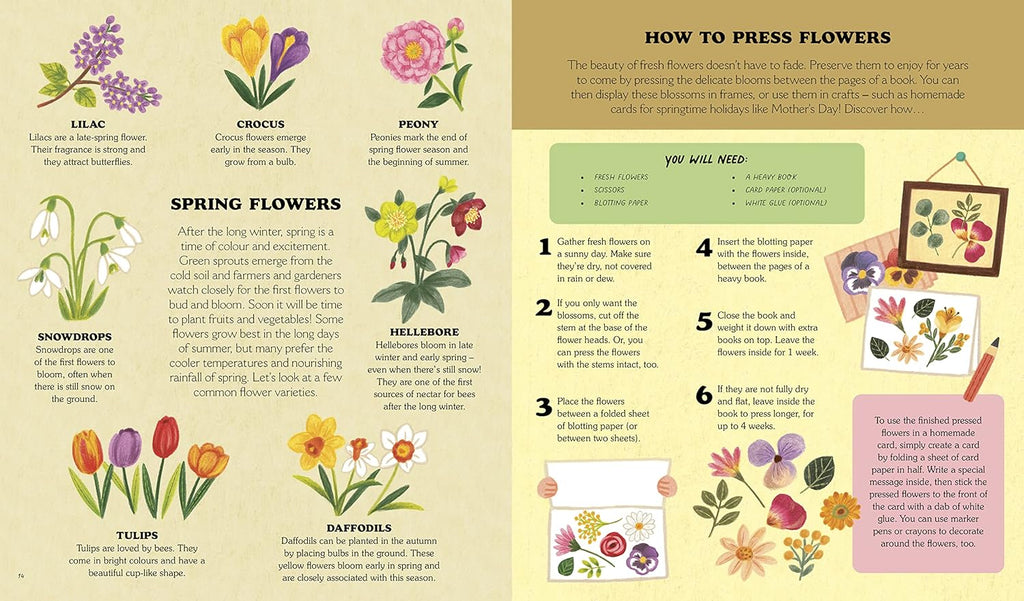 LILAC
Lilacs are a late-spring flower. Their fragrance is strong and they attract butterflies.

CROCUS
Crocus flowers emerge early in the season. They grow from a bulb.

PEONY
Peonies mark the end of spring flower season and the beginning of summer.

SPRING FLOWERS

After the long winter, spring is a time of colour and excitement. Green sprouts emerge from the cold soil and farmers and gardeners watch closely for the first flowers to bud and bloom. Soon it will be time to plant fruits and vegetables! Some flowers grow best in the long days of summer, but many prefer the cooler temperatures and nourishing rainfall of spring. Let's look at a few common flower varieties.

SNOWDROPS
Snowdrops are one of the first flowers to bloom, often when there is still snow on the ground.

HELLEBORE
Hellebores bloom in late winter and early spring – even when there's still snow! They are one of the first sources of nectar for bees after the long winter.

TULIPS
Tulips are loved by bees. They come in bright colours and have a beautiful cup-like shape.

DAFFODILS
Daffodils can be planted in the autumn by placing bulbs in the ground. These yellow flowers bloom early in spring and are closely associated with this season.

14

HOW TO PRESS FLOWERS

The beauty of fresh flowers doesn't have to fade. Preserve them to enjoy for years to come by pressing the delicate blooms between the pages of a book. You can then display these blossoms in frames, or use them in crafts – such as homemade cards for springtime holidays like Mother's Day! Discover how…

YOU WILL NEED:
• FRESH FLOWERS
• SCISSORS
• BLOTTING PAPER
• A HEAVY BOOK
• CARD PAPER (OPTIONAL)
• WHITE GLUE (OPTIONAL)

1 Gather fresh flowers on a sunny day. Make sure they're dry, not covered in rain or dew.

2 If you only want the blossoms, cut off the stem at the base of the flower heads. Or, you can press the flowers with the stems intact, too.

3 Place the flowers between a folded sheet of blotting paper (or between two sheets).

4 Insert the blotting paper with the flowers inside, between the pages of a heavy book.

5 Close the book and weight it down with extra books on top. Leave the flowers inside for 1 week.

6 If they are not fully dry and flat, leave inside the book to press longer, for up to 4 weeks.

To use the finished pressed flowers in a homemade card, simply create a card by folding a sheet of card paper in half. Write a special message inside, then stick the pressed flowers to the front of the card with a dab of white glue. You can use marker pens or crayons to decorate around the flowers, too.